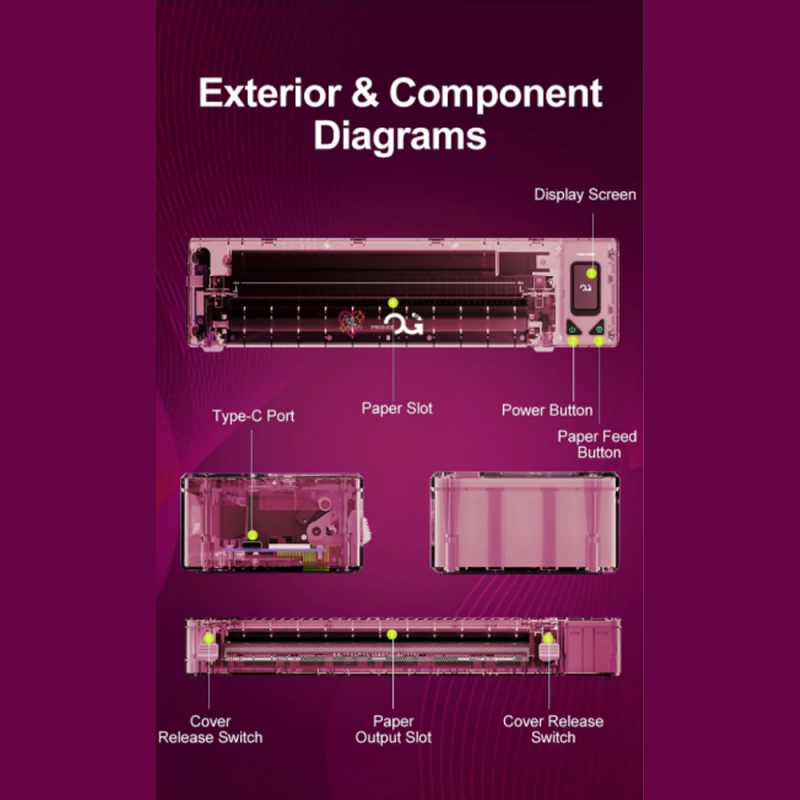 Exterior & Component Diagrams

Display Screen

Paper Slot

Power Button

Paper Feed Button

Type-C Port

Cover Release Switch

Paper Output Slot

Cover Release Switch